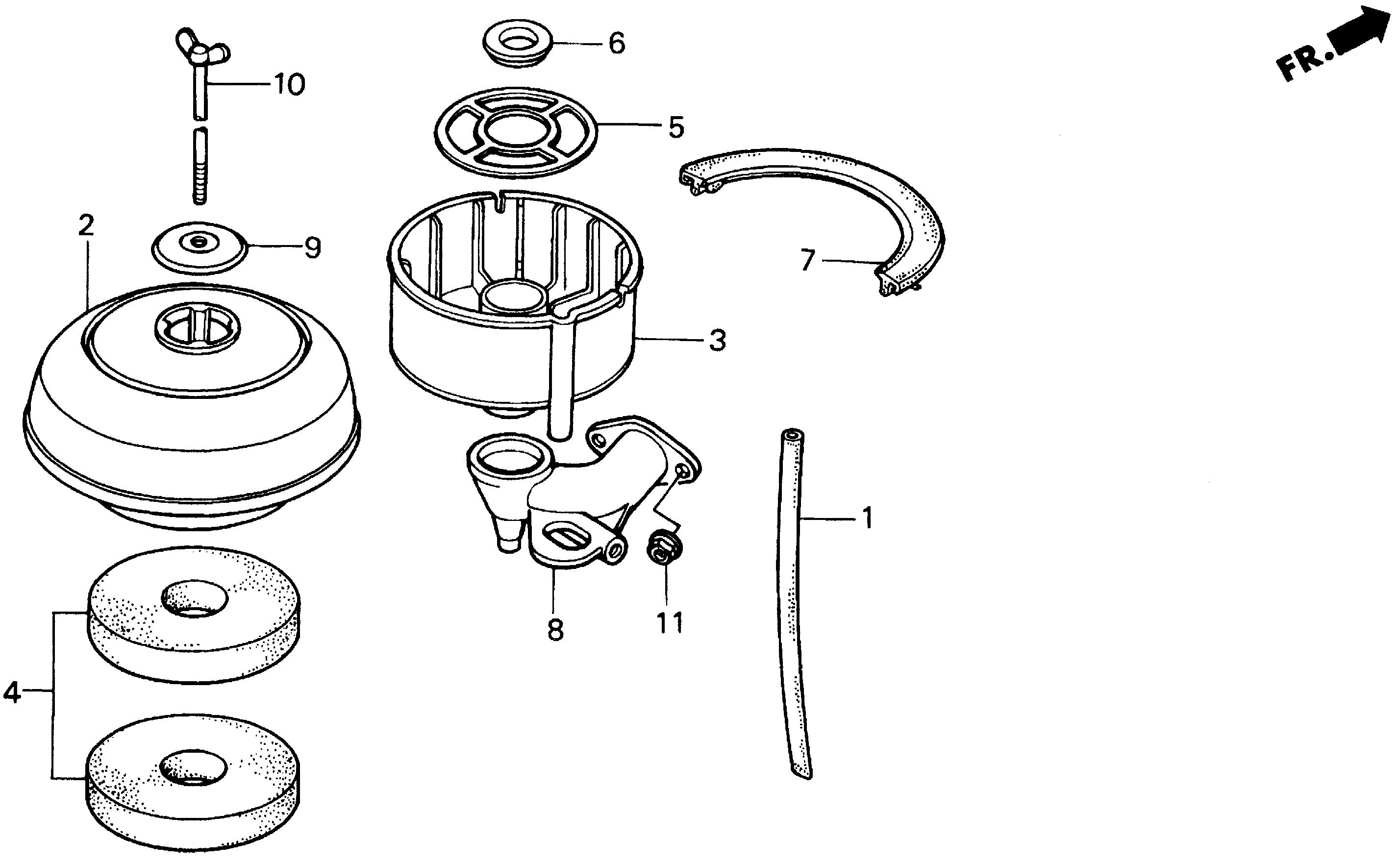 FR.

6
10
5
2
9
7
3
1
8
11
4