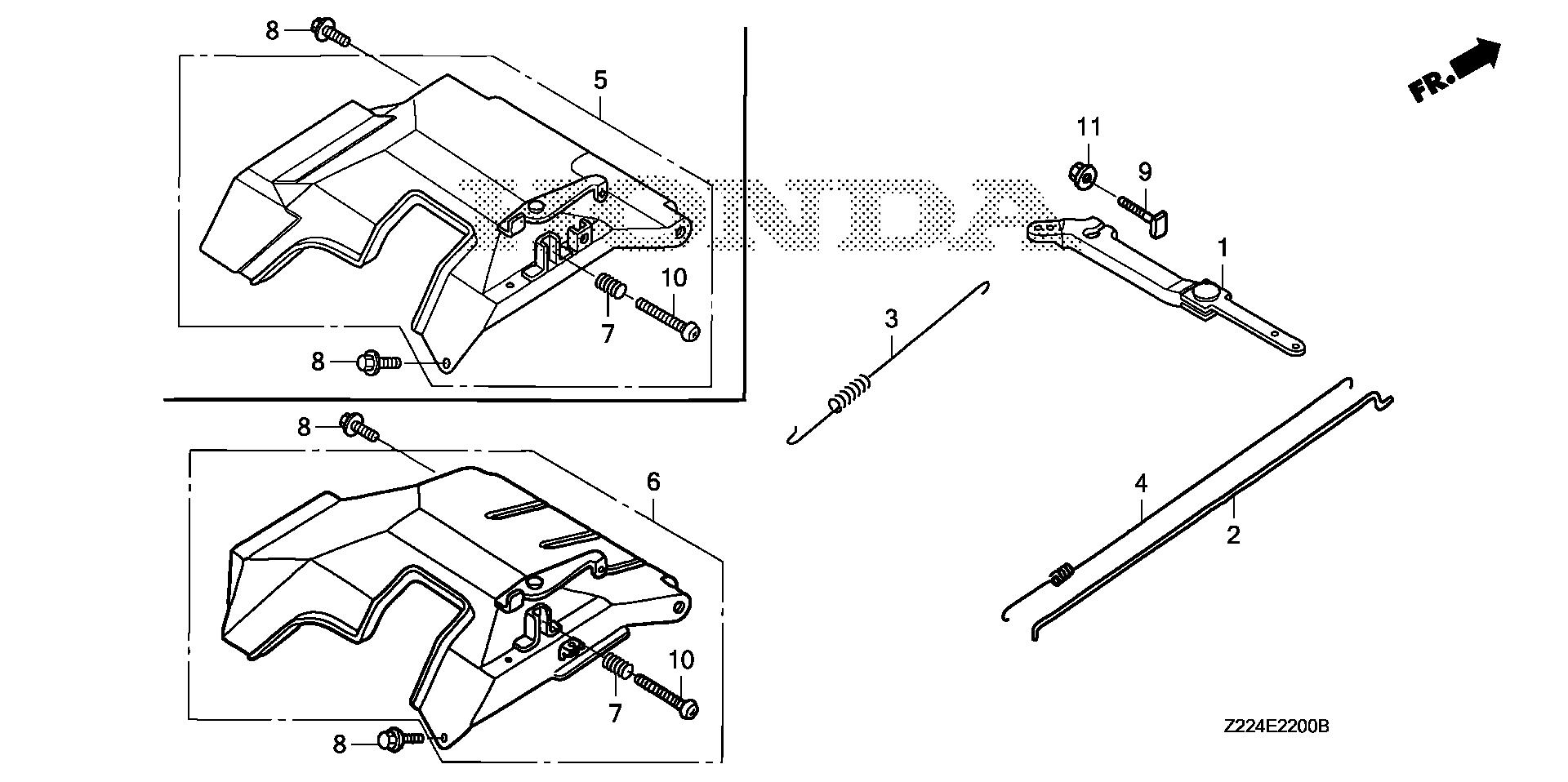 8
5
FR.
11
9
HONDA
1
10
7
3
8
8
6
4
2
10
7
8
Z224E2200B