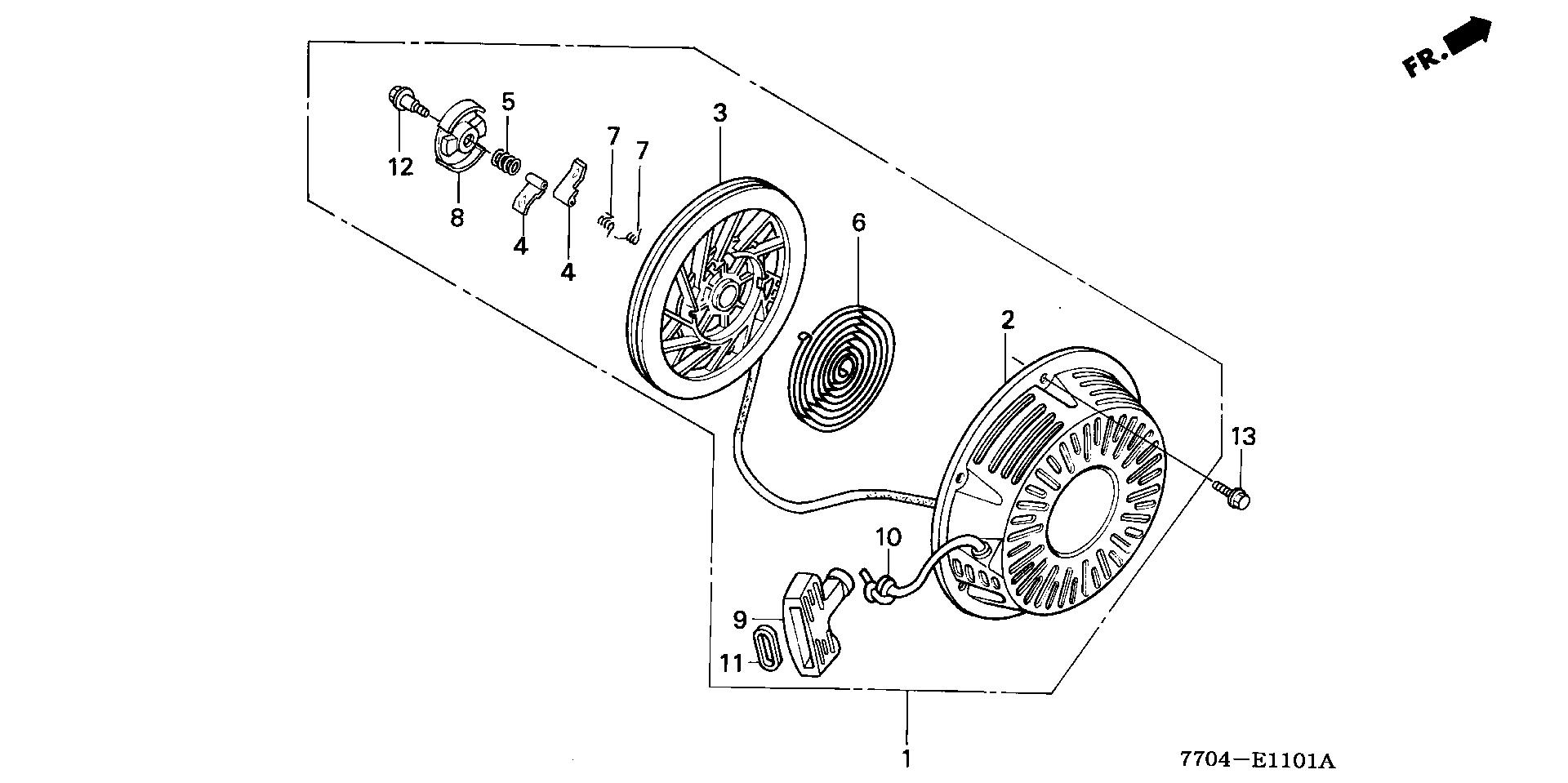 FR.

5
3
7
7
12
8
4
4
6
2
13
10
9
11
1

7704—E1101A