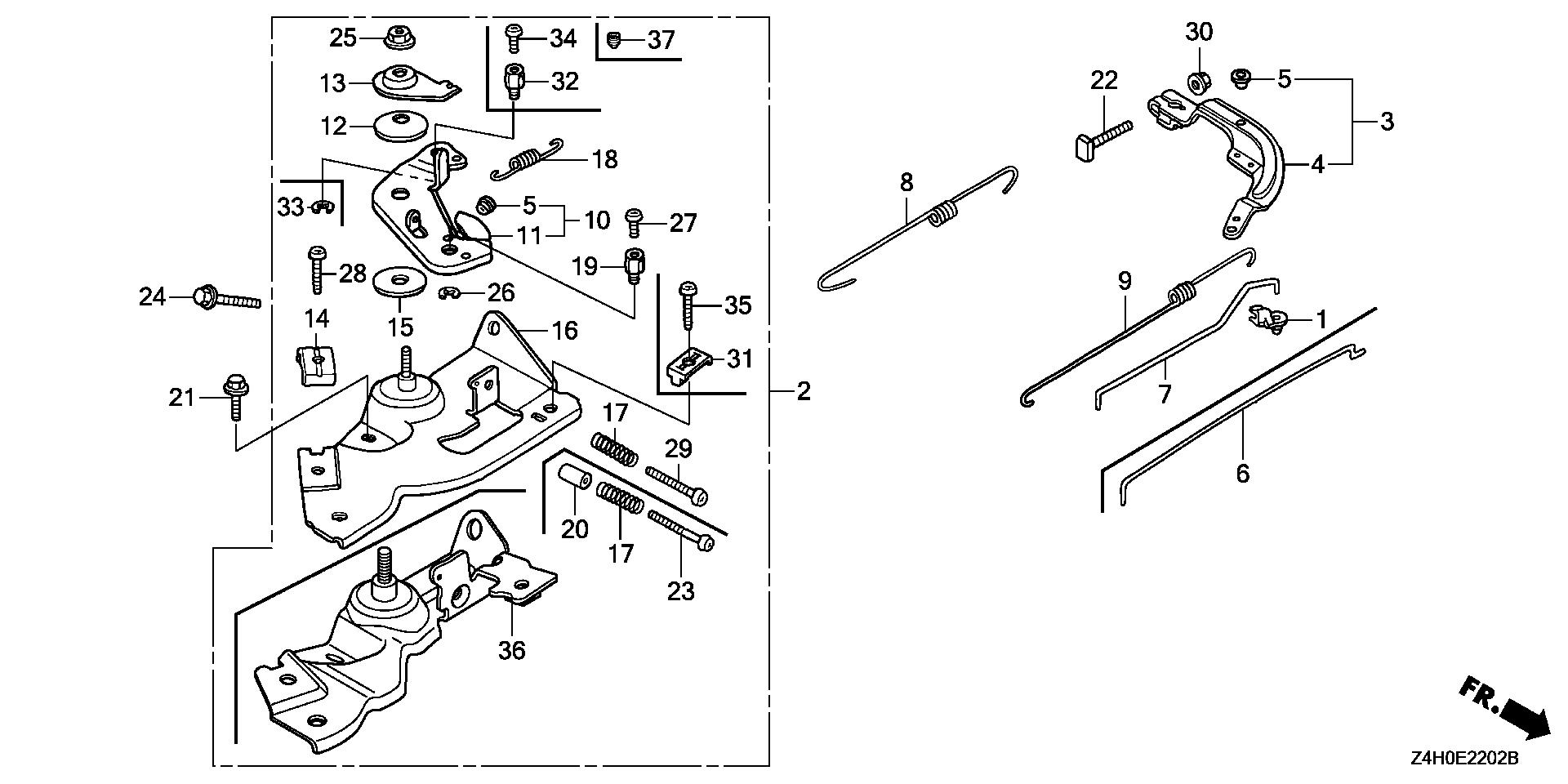 25
34
37
13
32
12
18
33
5
10
11
27
28
19
24
15
26
35
14
16
31
21
2
17
29
20
17
23
36
30
22
5
3
4
8
9
1
7
6
FR.
Z4H0E2202B